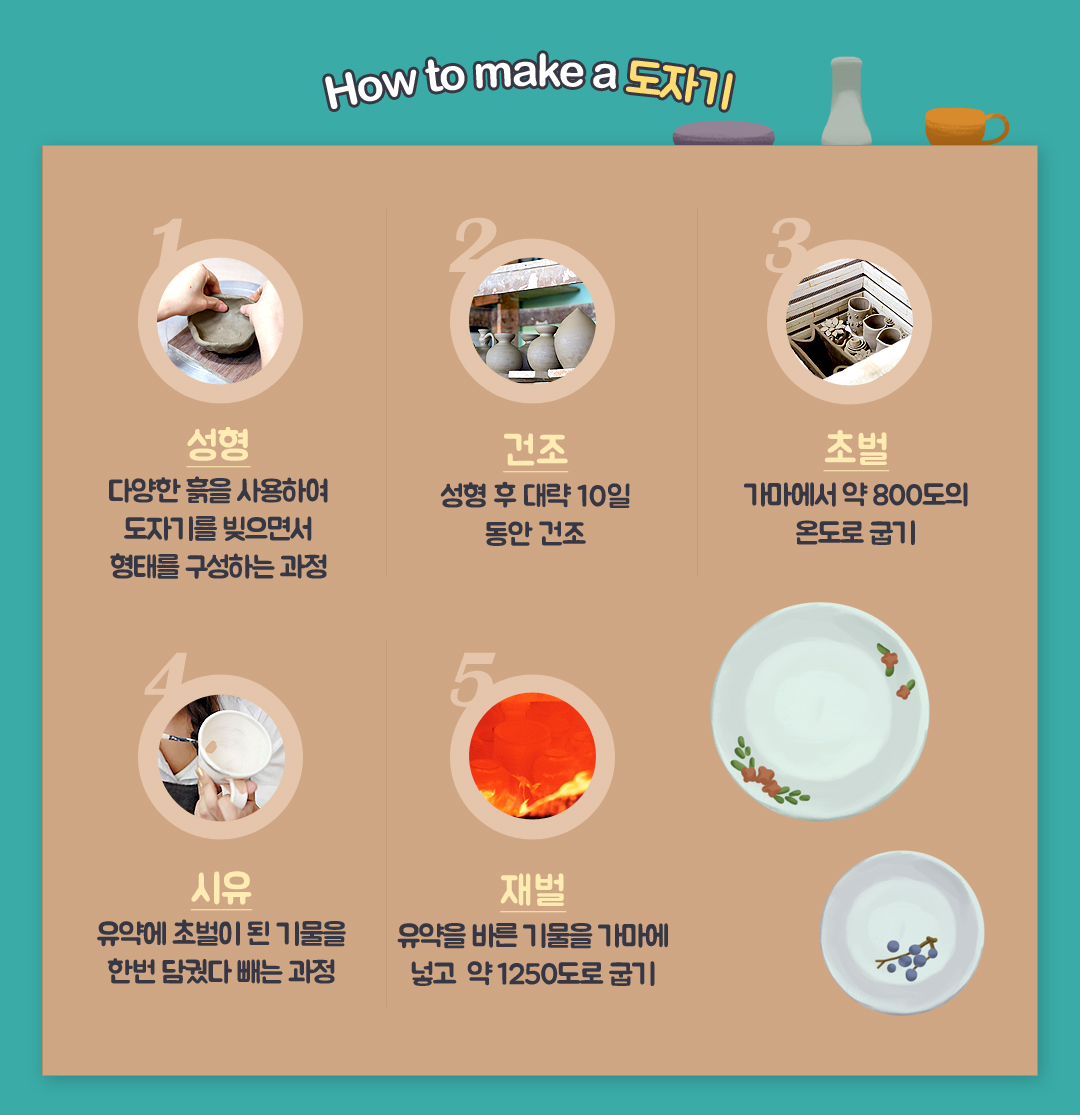 How to make a 도자기

1
성형
다양한 흙을 사용하여 도자기를 빚으면서 형태를 구성하는 과정

2
건조
성형 후 대략 10일 동안 건조

3
초벌
가마에서 약 800도의 온도로 굽기

4
시유
유약에 초벌이 된 기물을 한번 담궜다 빼는 과정

5
재벌
유약을 바른 기물을 가마에 넣고 약 1250도로 굽기